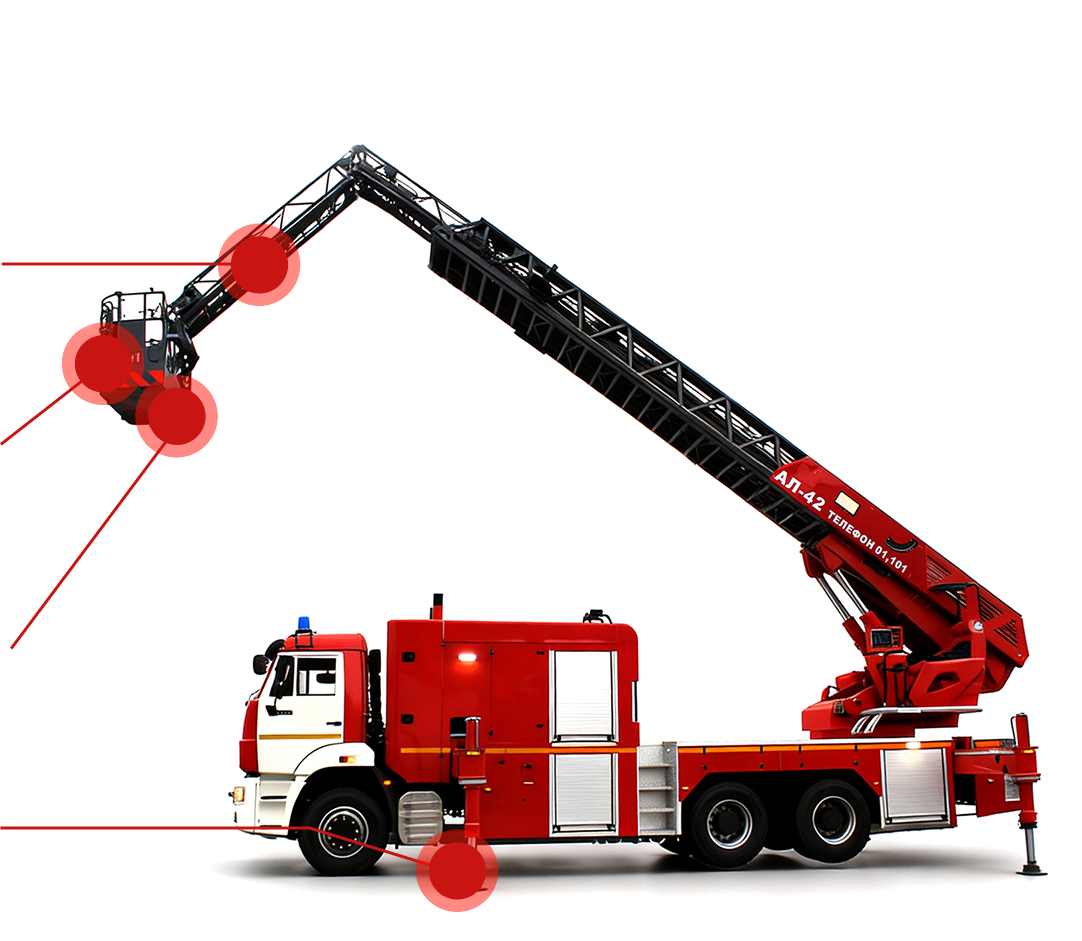 АЛ-42
ТЕЛЕФОН 01, 101