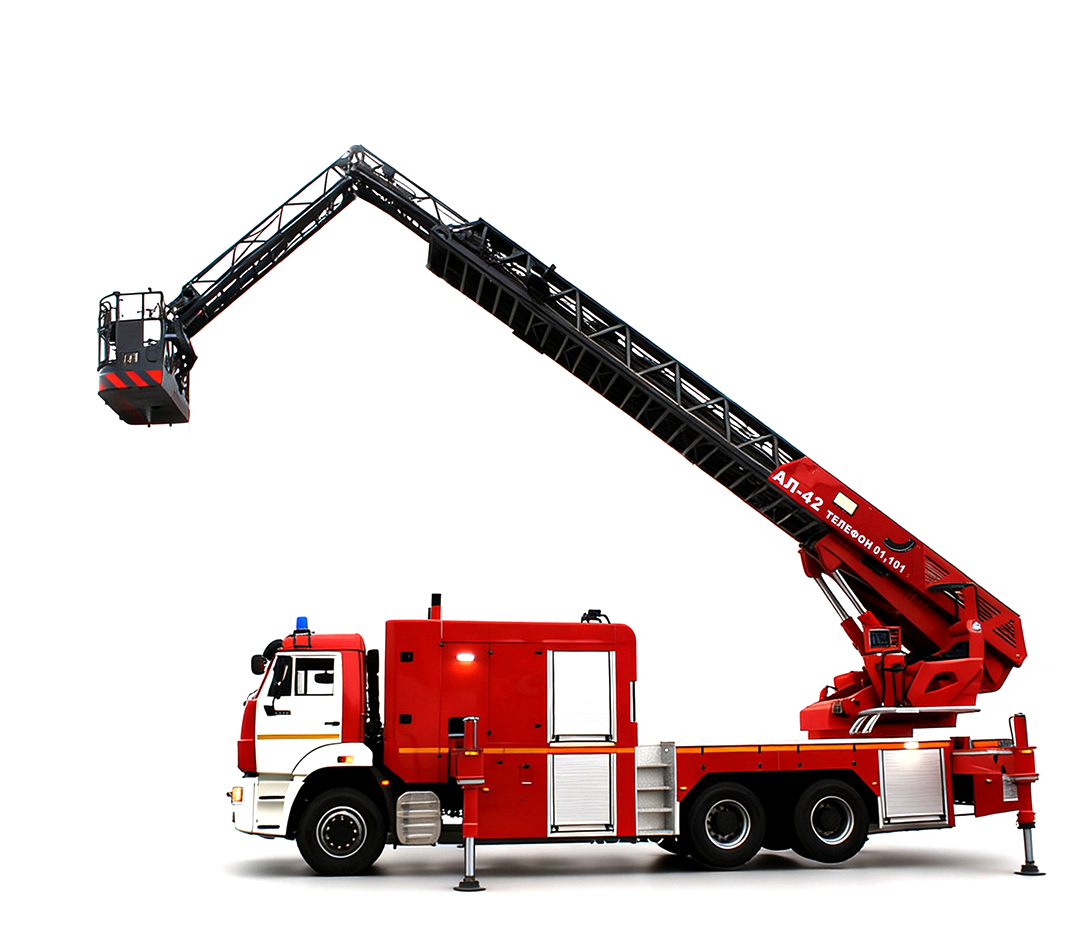 АЛ-42
ТЕЛЕФОН 01,101